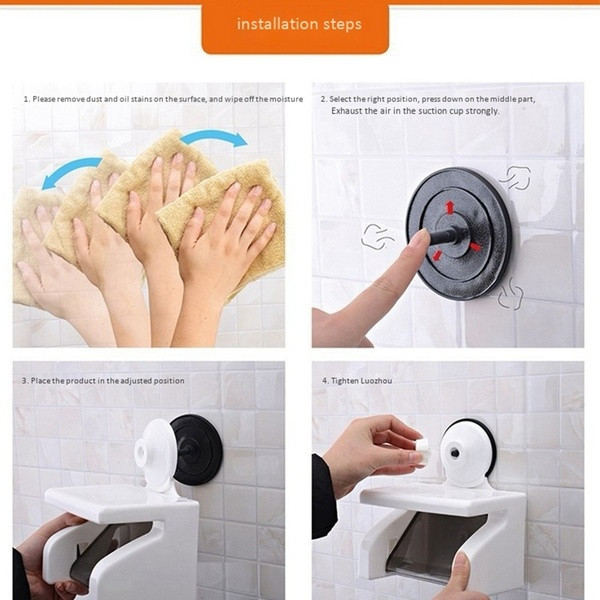 installation steps

1. Please remove dust and oil stains on the surface, and wipe off the moisture

2. Select the right position, press down on the middle part, Exhaust the air in the suction cup strongly.

3. Place the product in the adjusted position

4. Tighten Luozhou