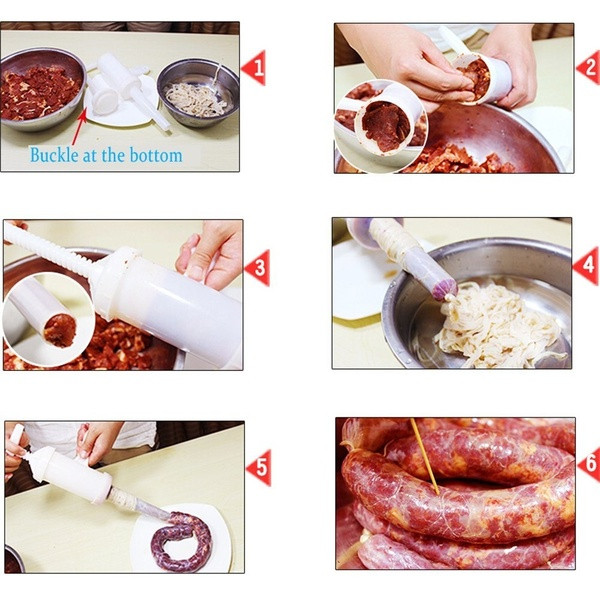 Buckle at the bottom

1

2

3

4

5

6