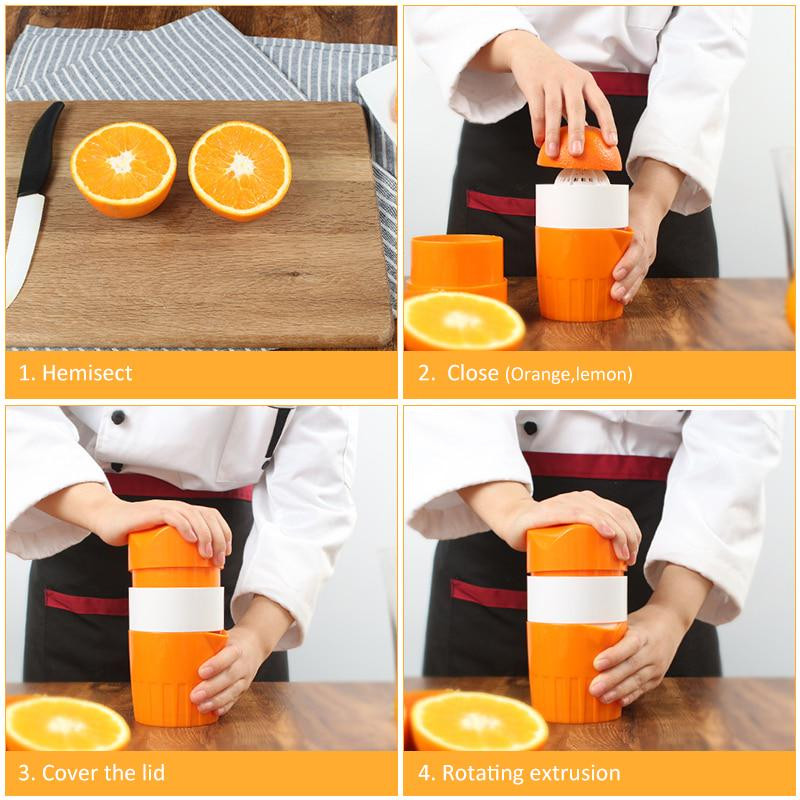 1. Hemisect

2. Close (Orange,lemon)

3. Cover the lid

4. Rotating extrusion