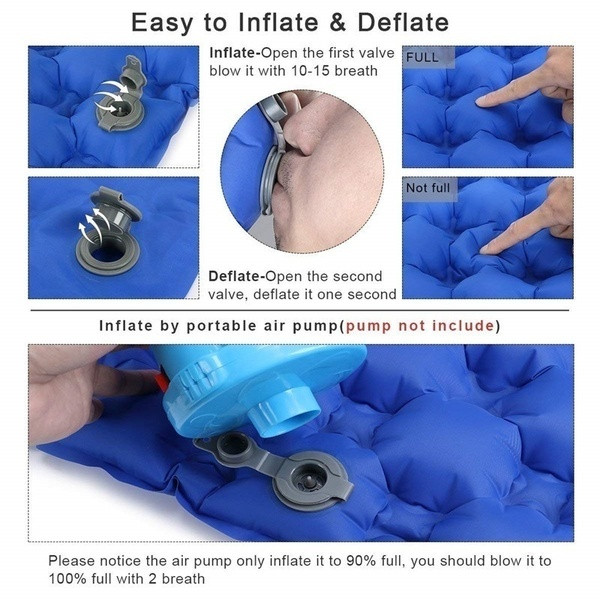 Easy to Inflate & Deflate

Inflate-Open the first valve blow it with 10-15 breath

FULL

Not full

Deflate-Open the second valve, deflate it one second

Inflate by portable air pump(pump not include)

Please notice the air pump only inflate it to 90% full, you should blow it to 100% full with 2 breath